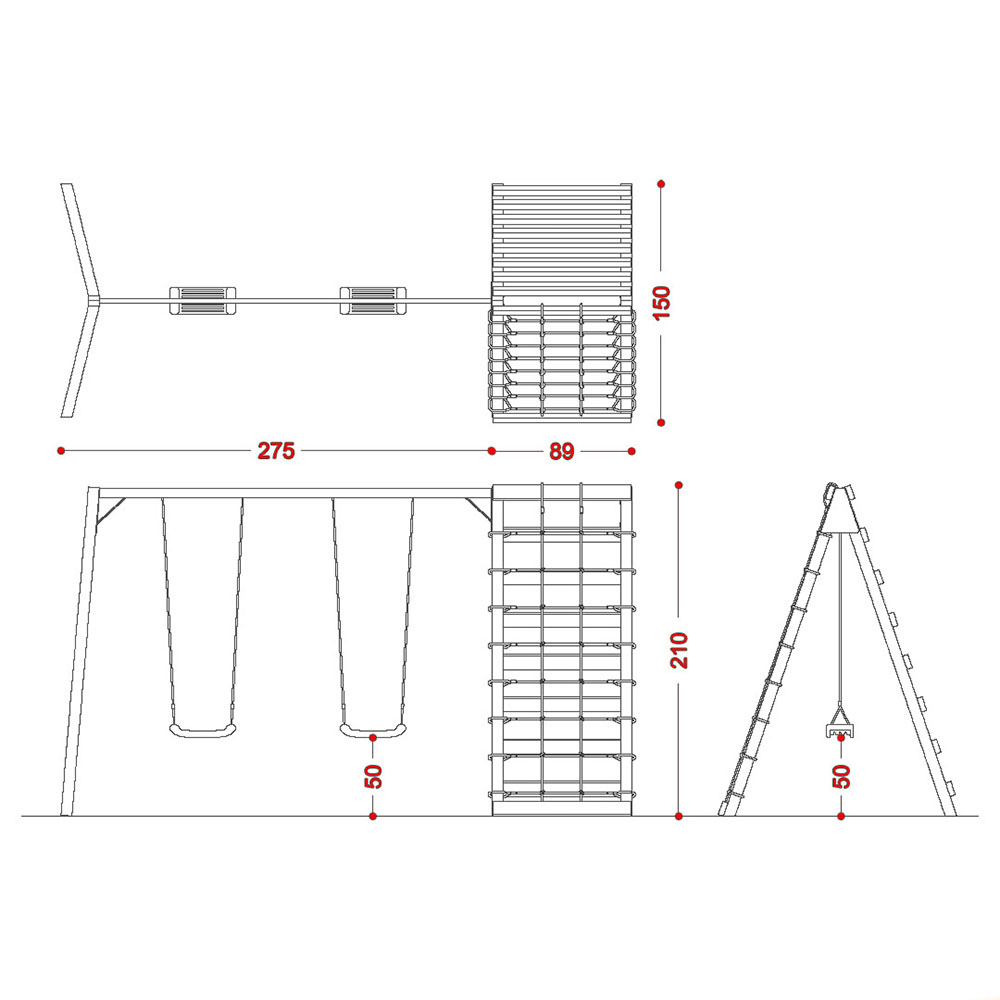 150

275

89

210

50

50