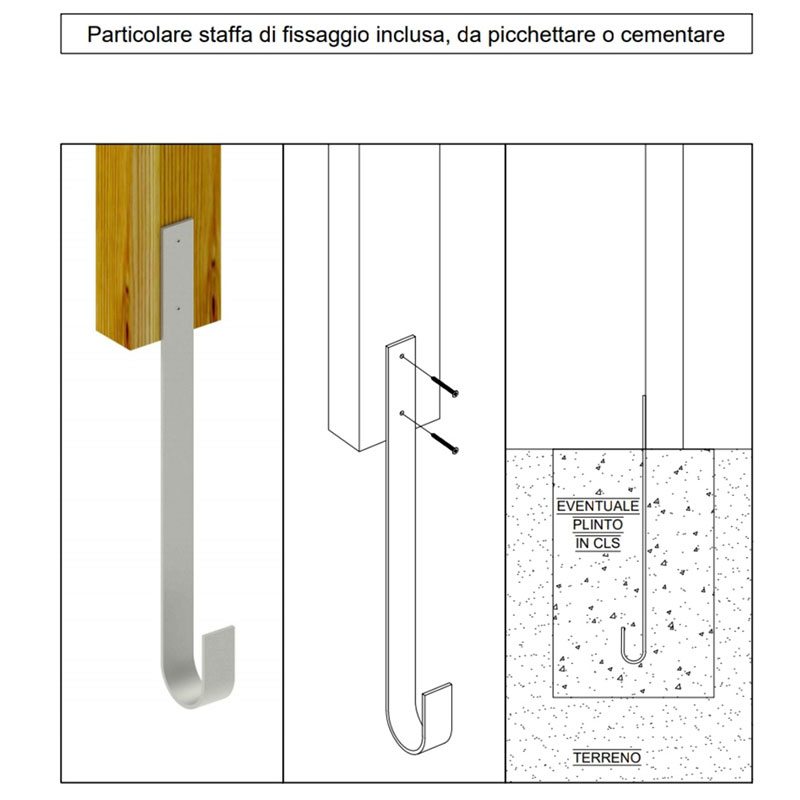 Particolare staffa di fissaggio inclusa, da picchettare o cementare

EVENTUALE
PLINTO
IN CLS

TERRENO