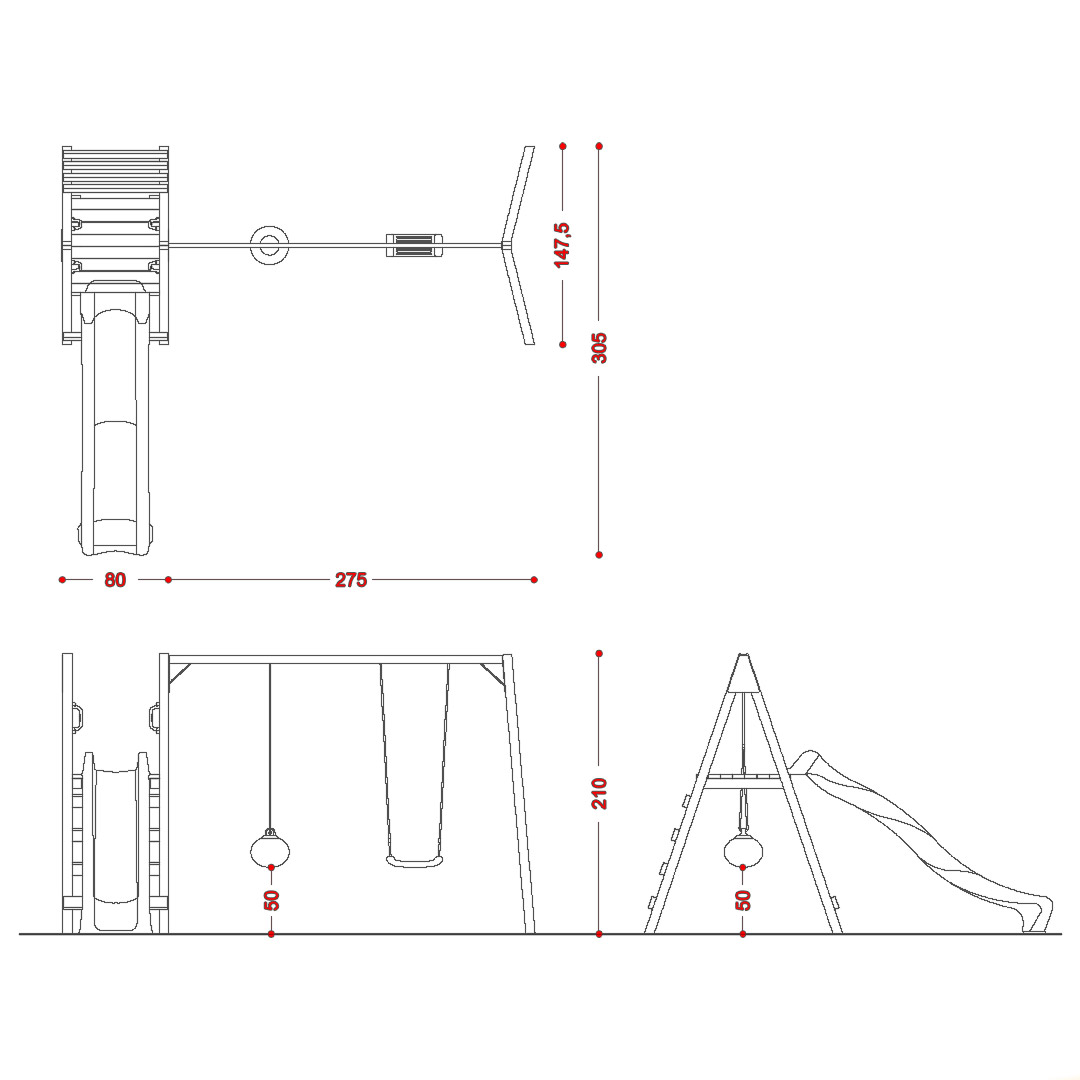 147,5
305
80
275
210
50
50