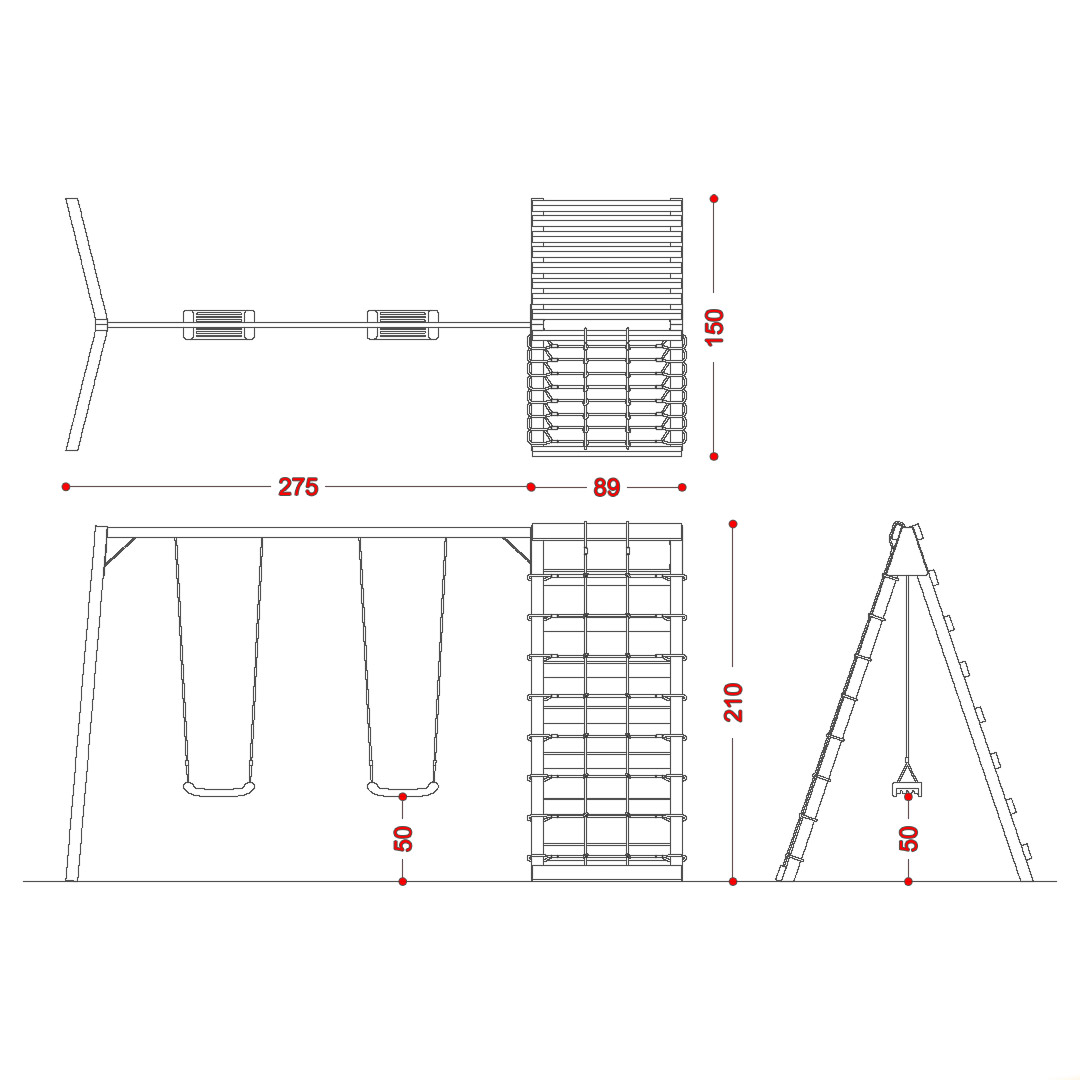 150

275

89

210

50

50