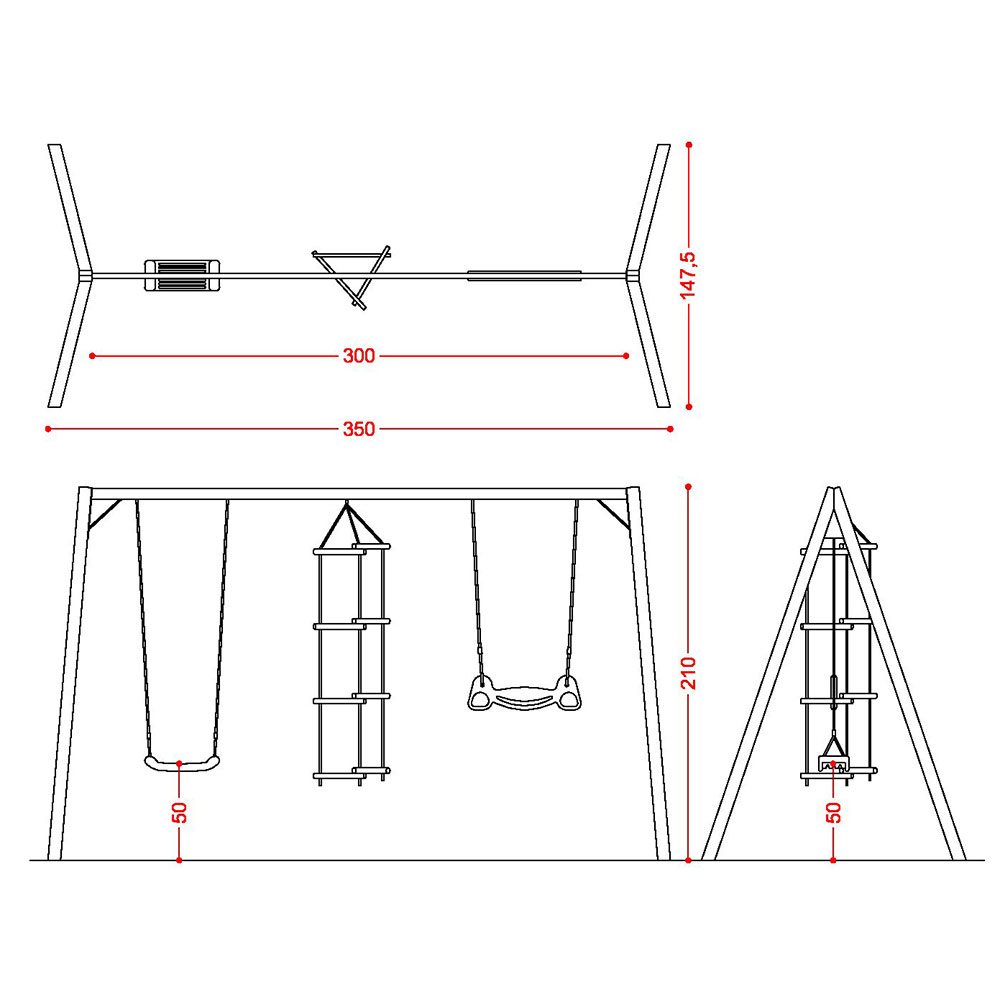 147,5

300

350

210

50

50