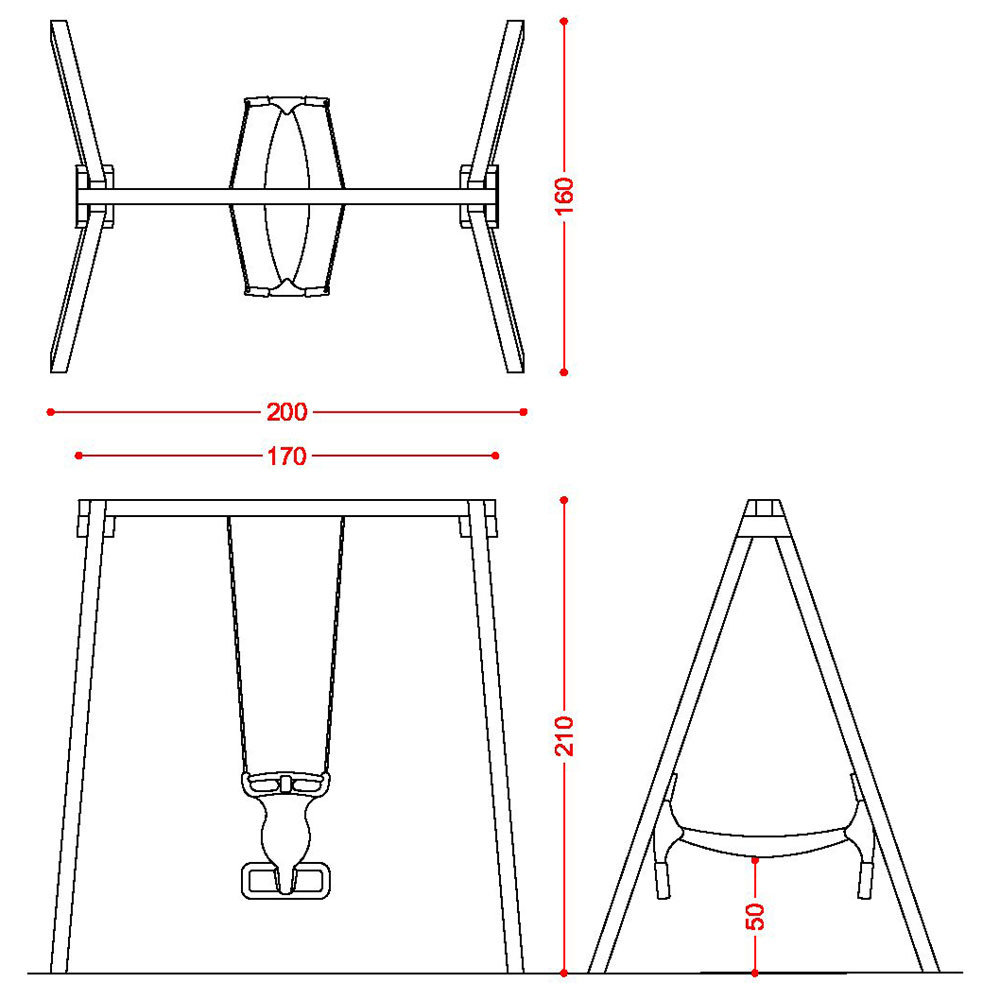 160

200

170

210

50