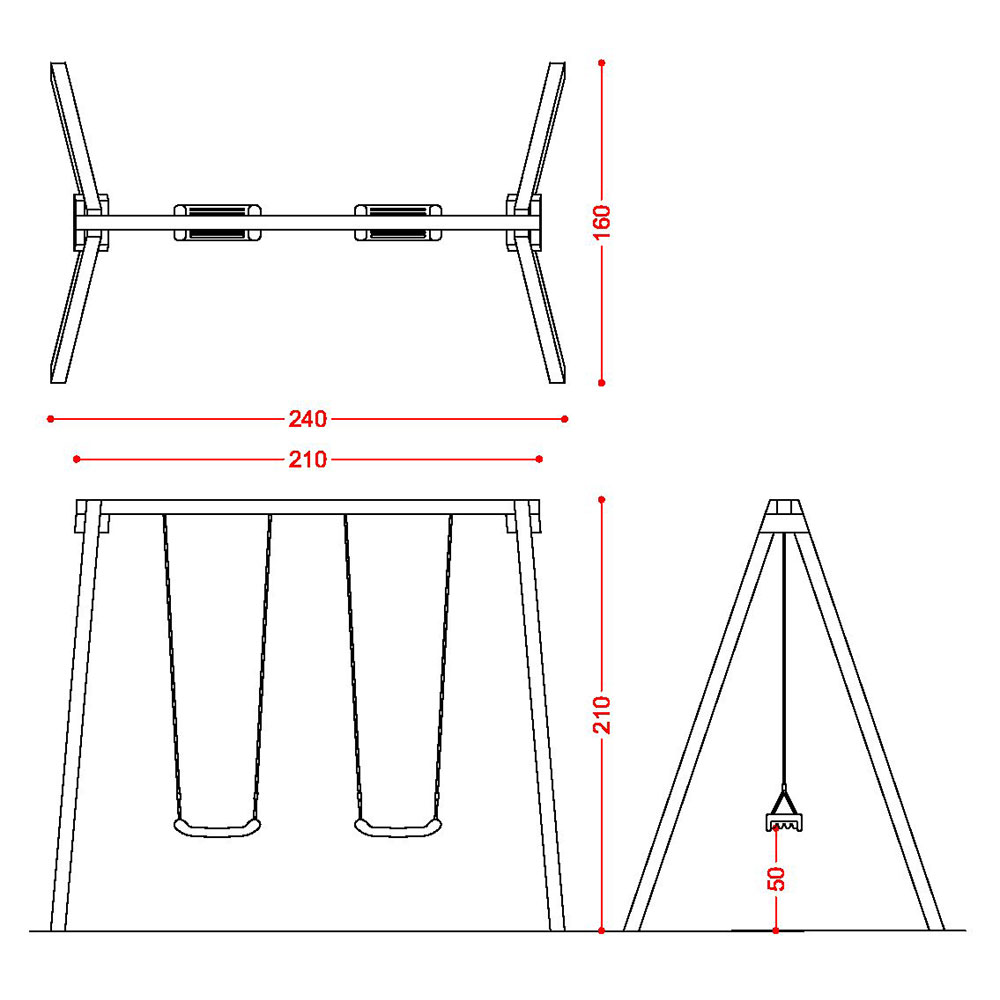 160

240

210

210

50