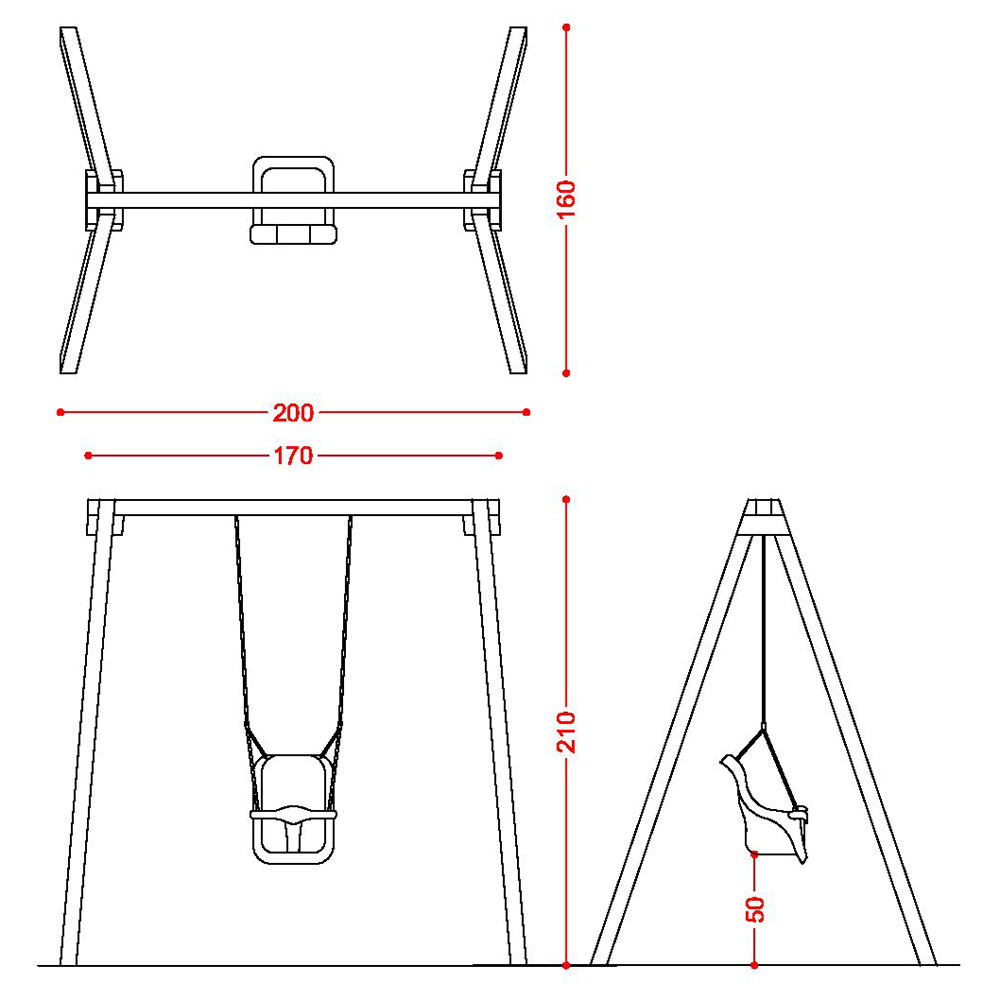 160

200

170

210

50