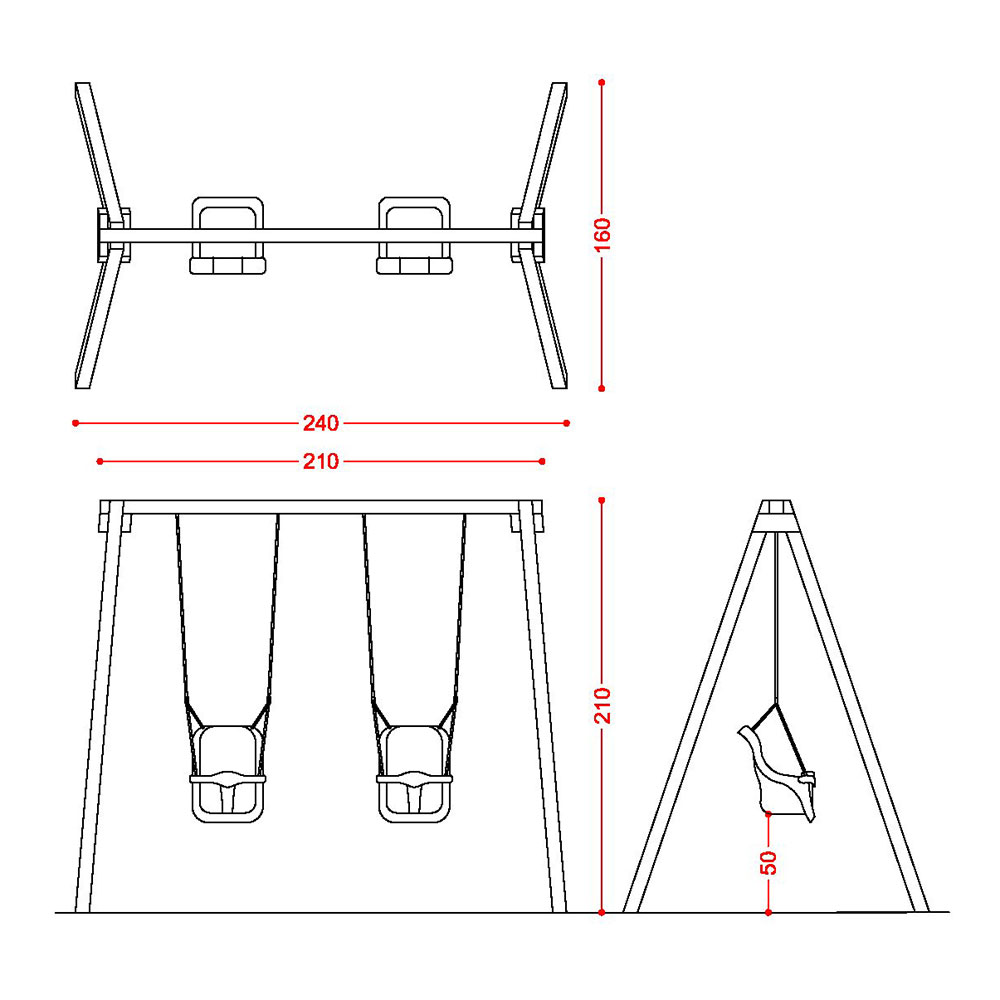 160

240

210

210

50