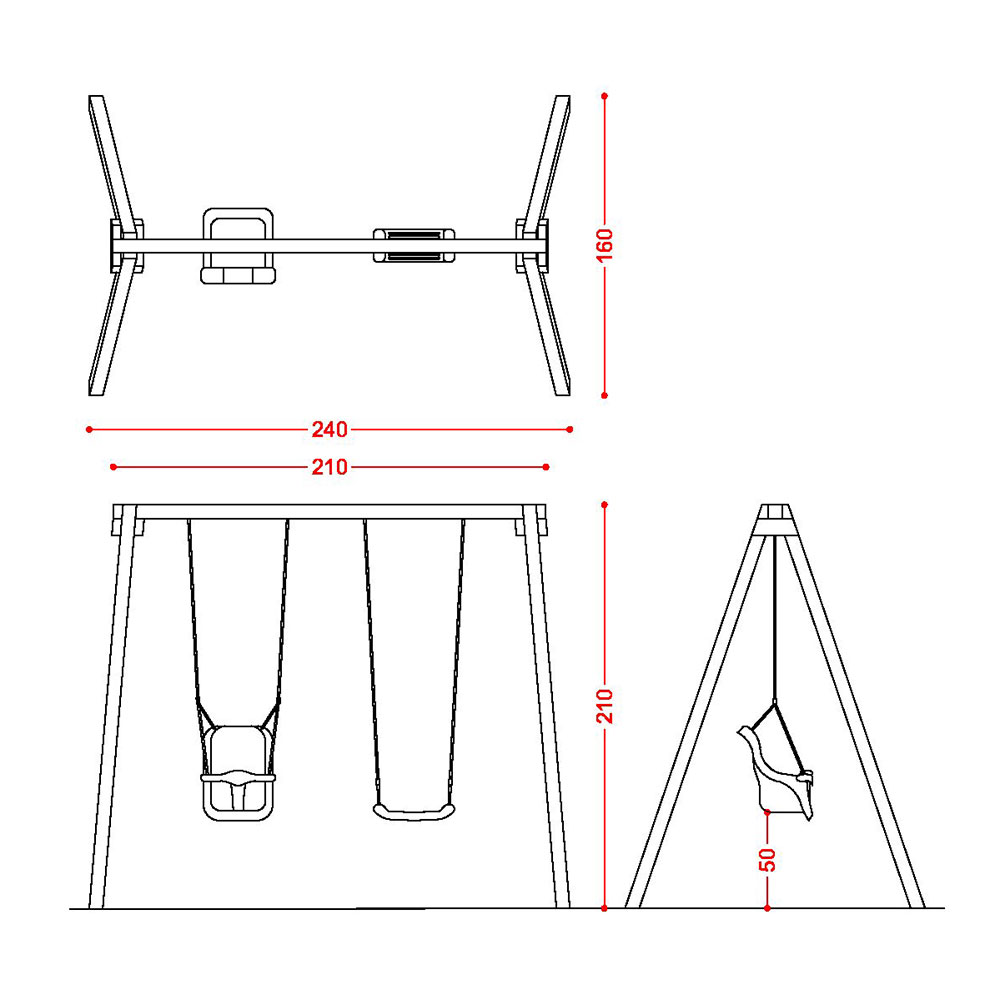 160

240

210

210

50