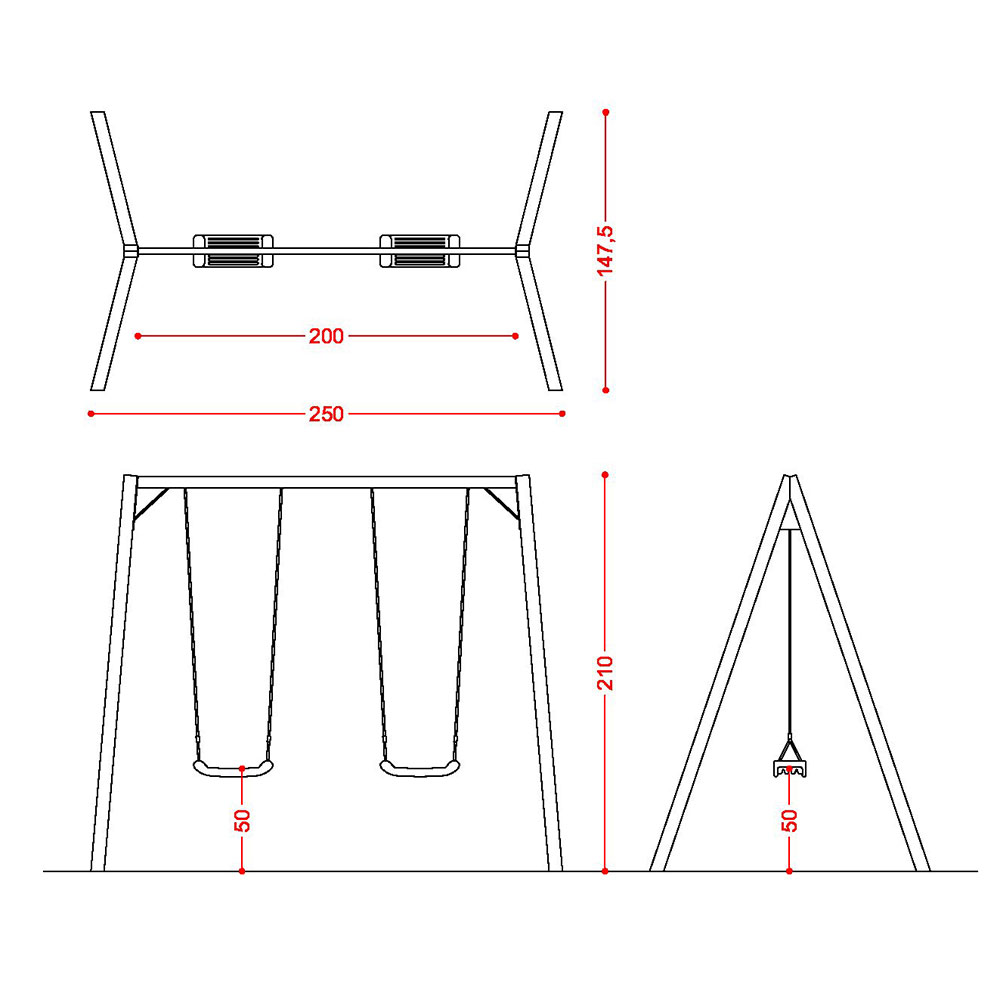 147,5

200

250

210

50

50