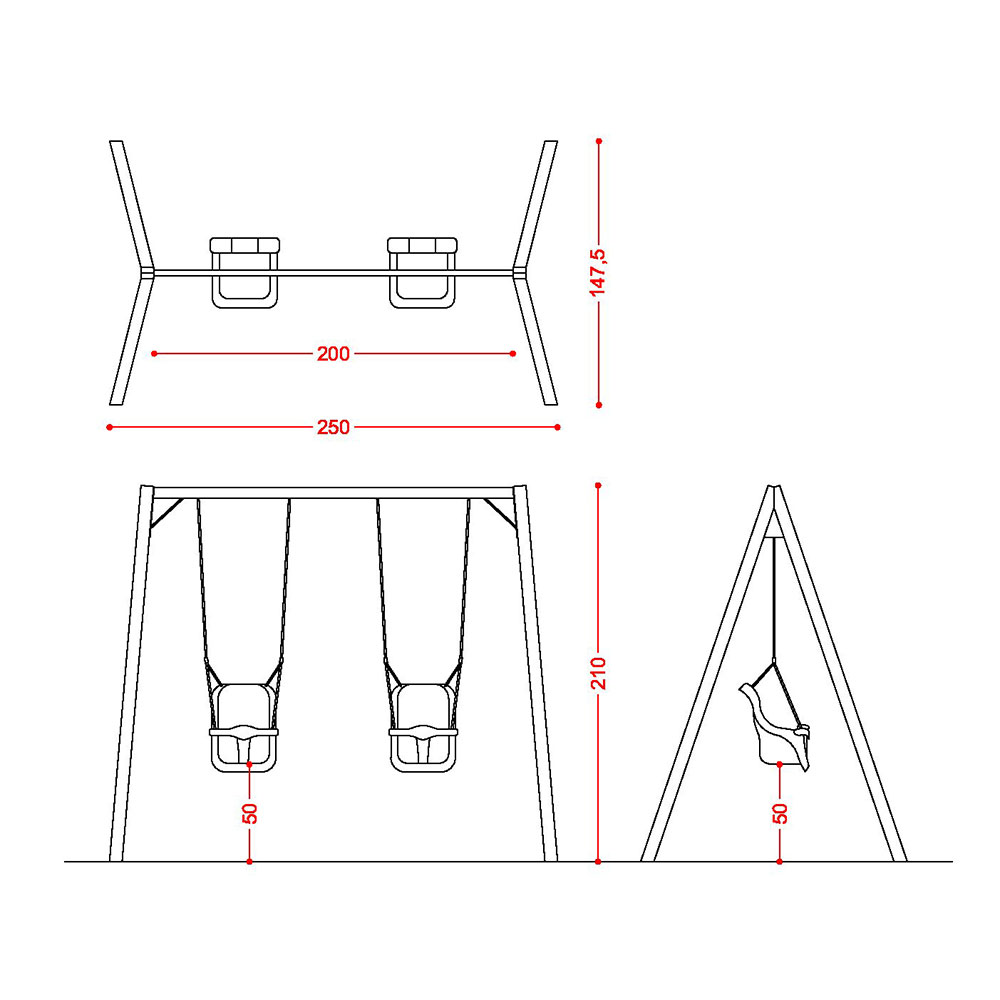 147,5
200
250
210
50
50